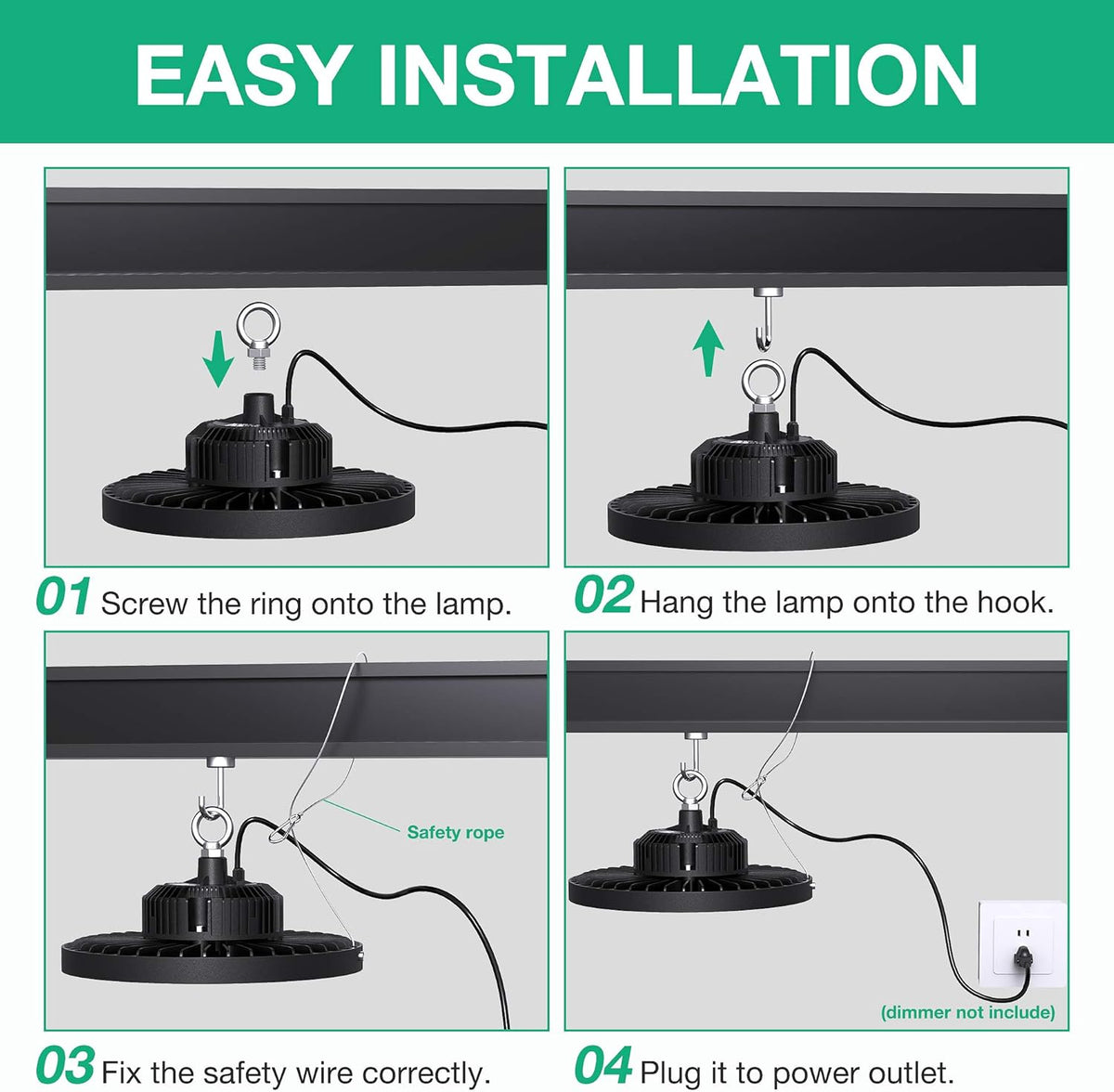 EASY INSTALLATION

01 Screw the ring onto the lamp.

02 Hang the lamp onto the hook.

Safety rope

03 Fix the safety wire correctly.

(dimmer not include)

04 Plug it to power outlet.