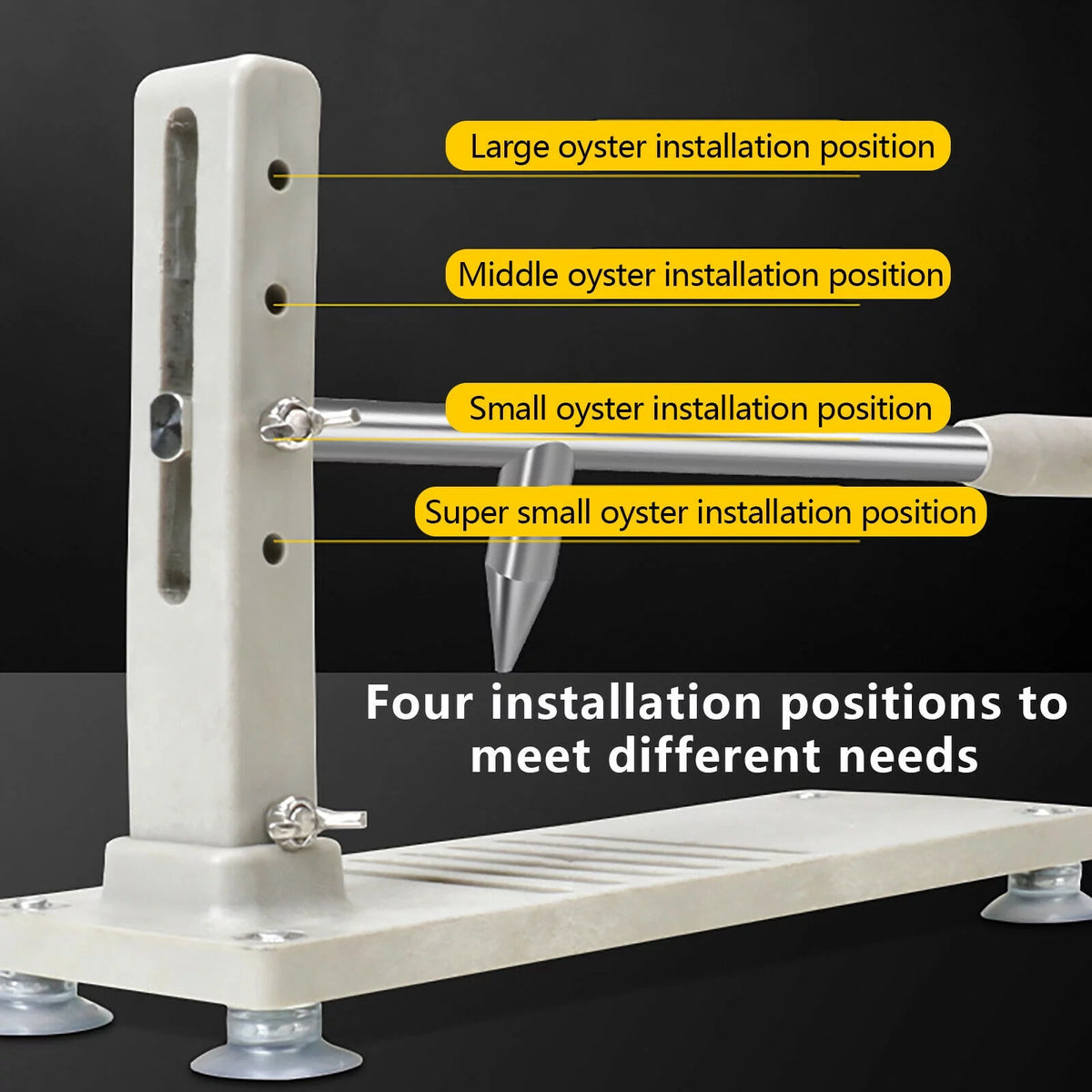 Large oyster installation position

Middle oyster installation position

Small oyster installation position

Super small oyster installation position

Four installation positions to meet different needs