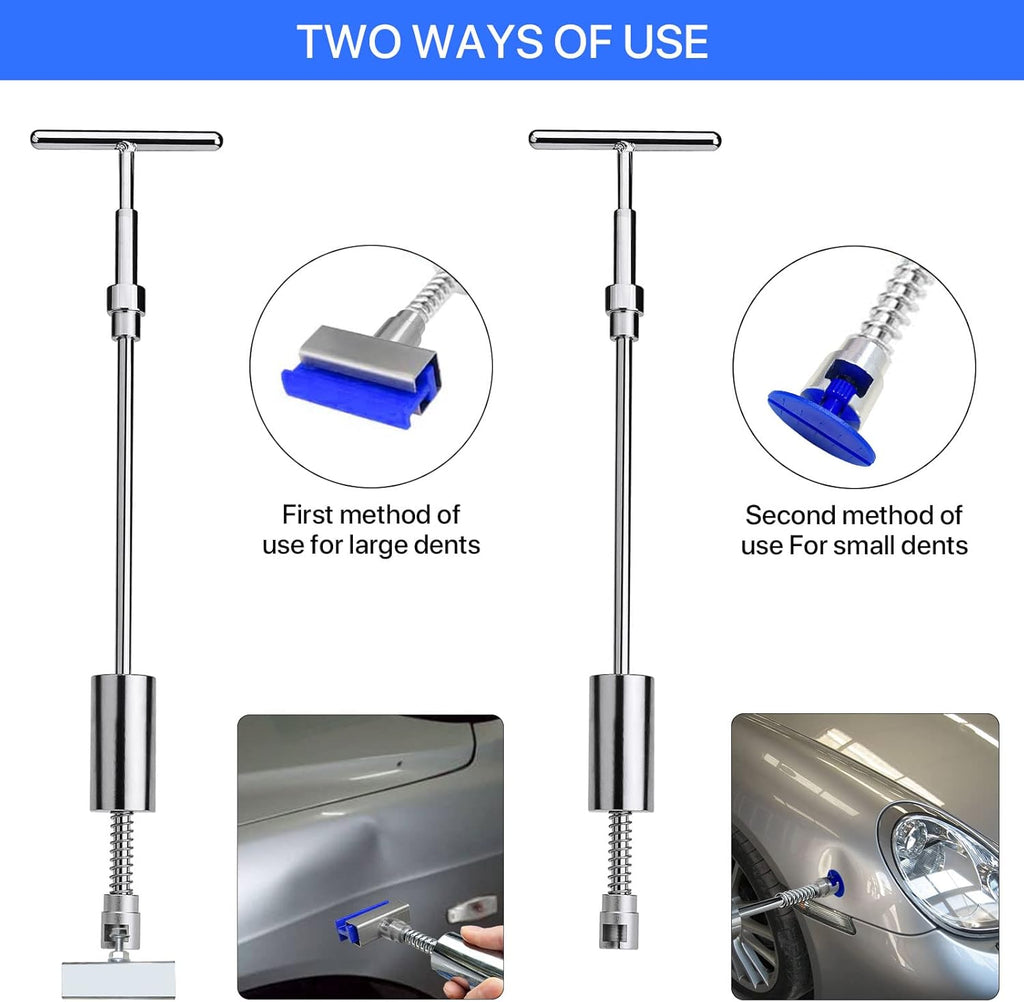 TWO WAYS OF USE

First method of use for large dents

Second method of use For small dents