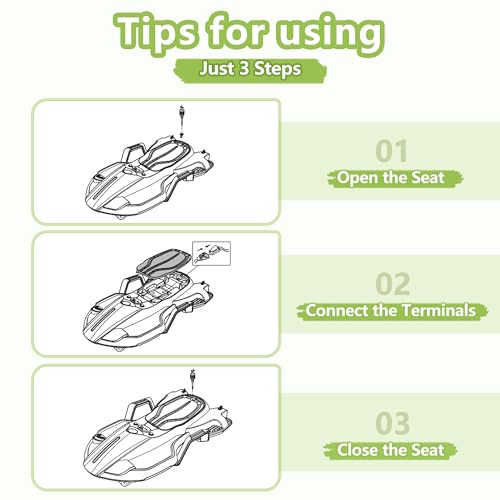 Tips for using

Just 3 Steps

01
Open the Seat

02
Connect the Terminals

03
Close the Seat